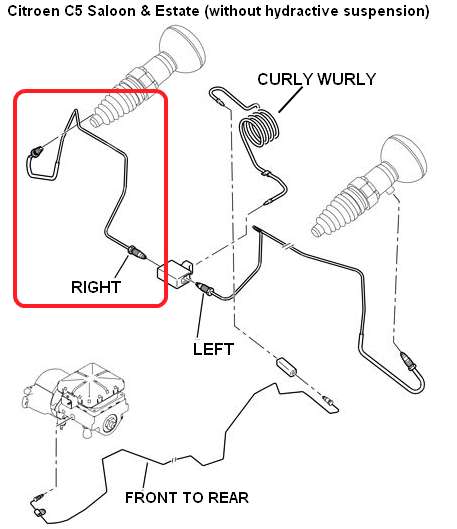 Citroen C5 Saloon & Estate (without hydractive suspension)

CURLY WURLY

RIGHT

LEFT

FRONT TO REAR